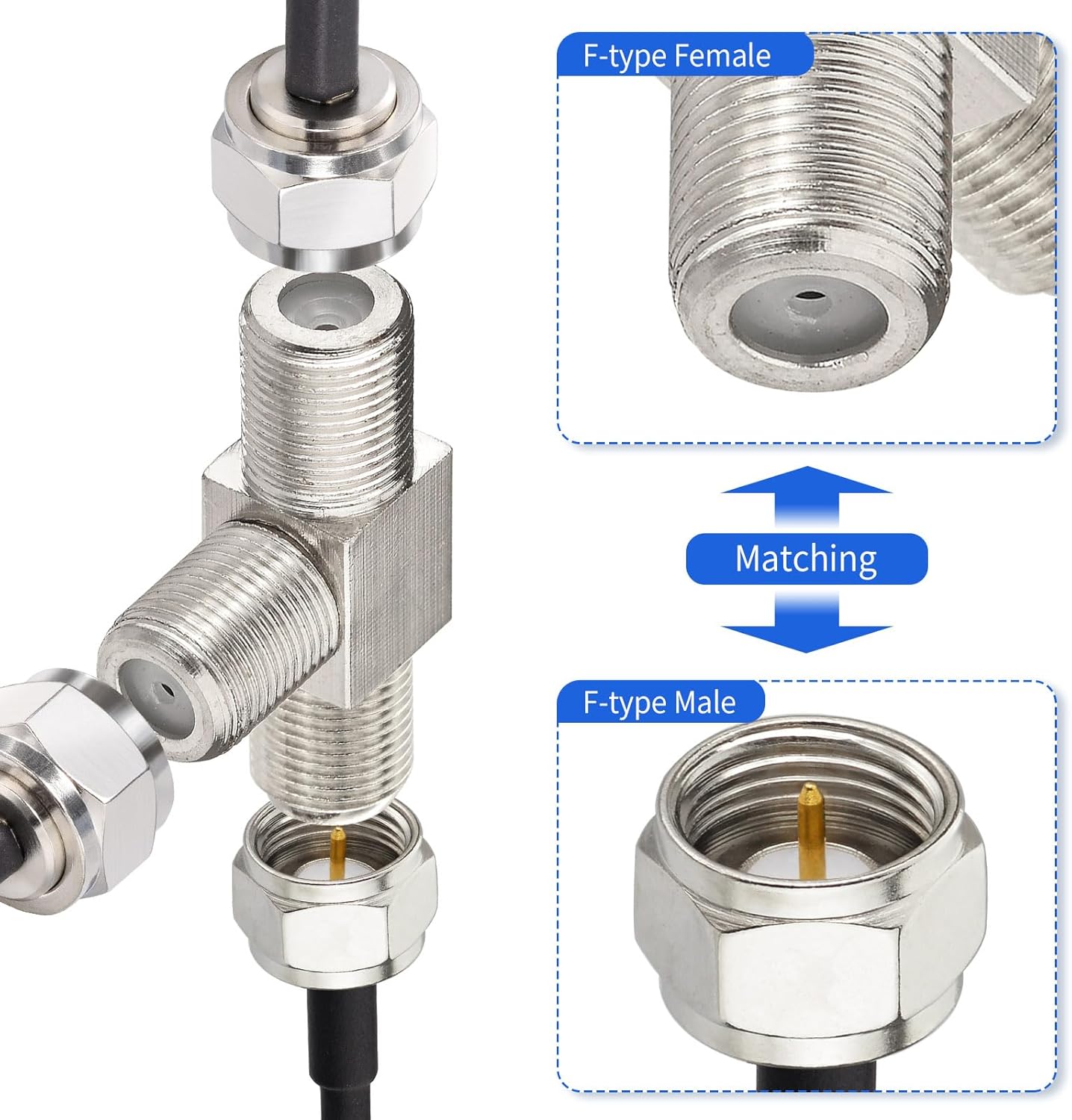 F-type Female

Matching

F-type Male