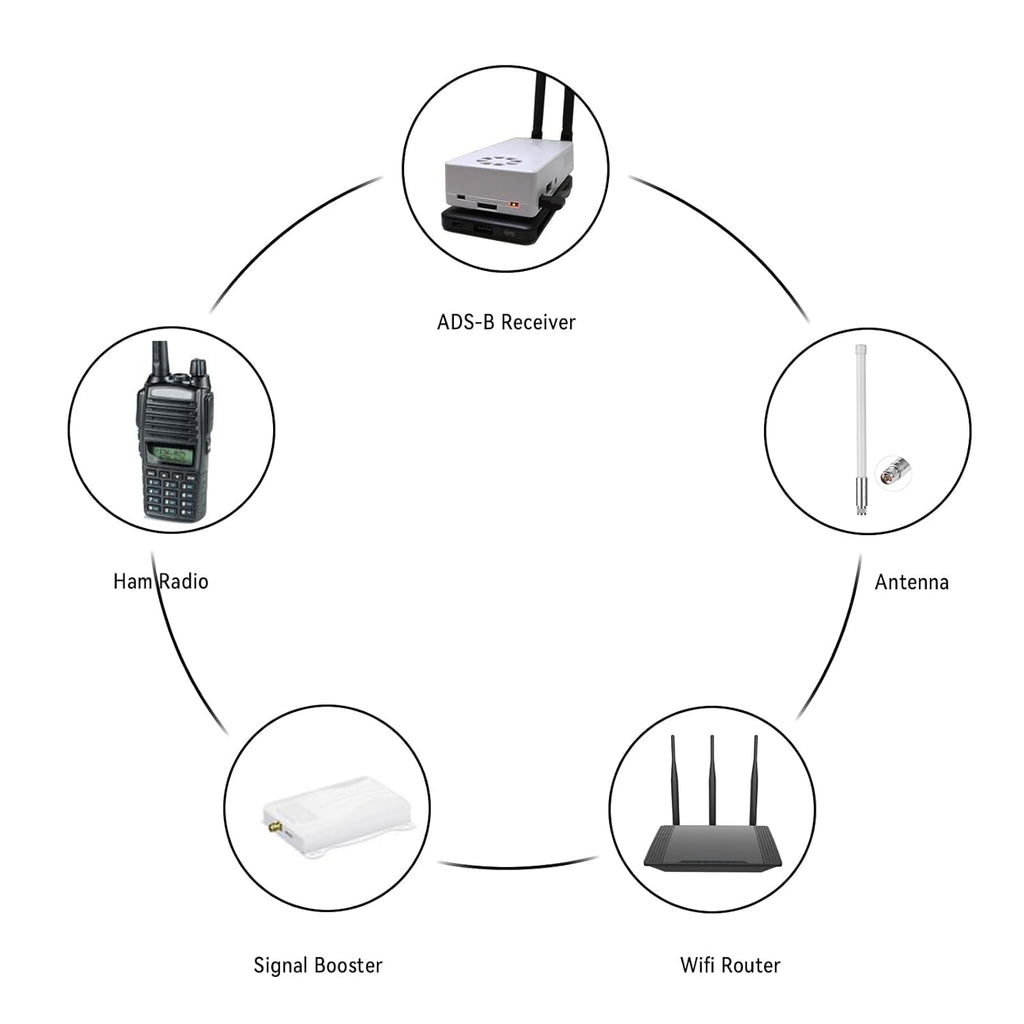 ADS-B Receiver

Ham Radio

Antenna

Signal Booster

Wifi Router